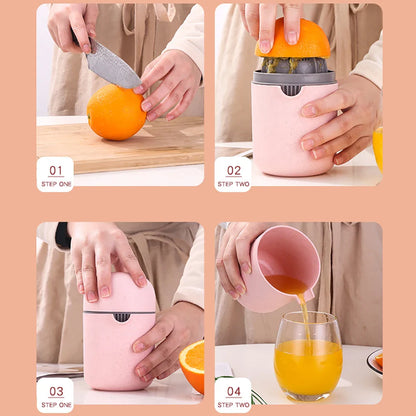 01
STEP ONE

02
STEP TWO

03
STEP ONE

04
STEP TWO