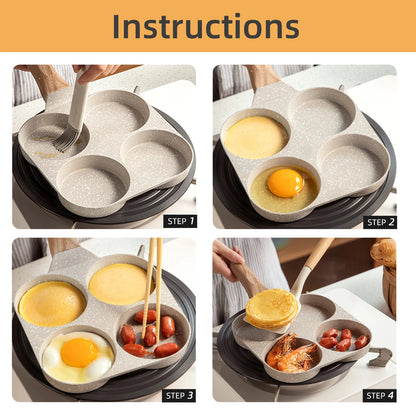 Instructions

STEP 1

STEP 2

STEP 3

STEP 4