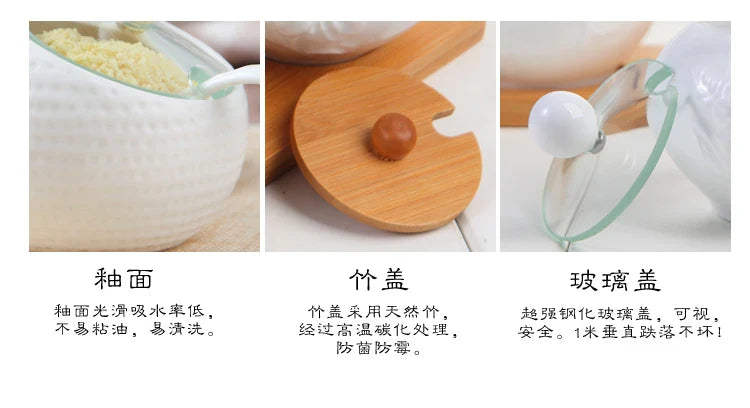 釉面

釉面光滑吸水率低，不易粘油，易清洗。

竹盖

竹盖采用天然竹，经过高温碳化处理，防菌防霉。

玻璃盖

超强钢化玻璃盖，可视，安全。1米垂直跌落不坏！